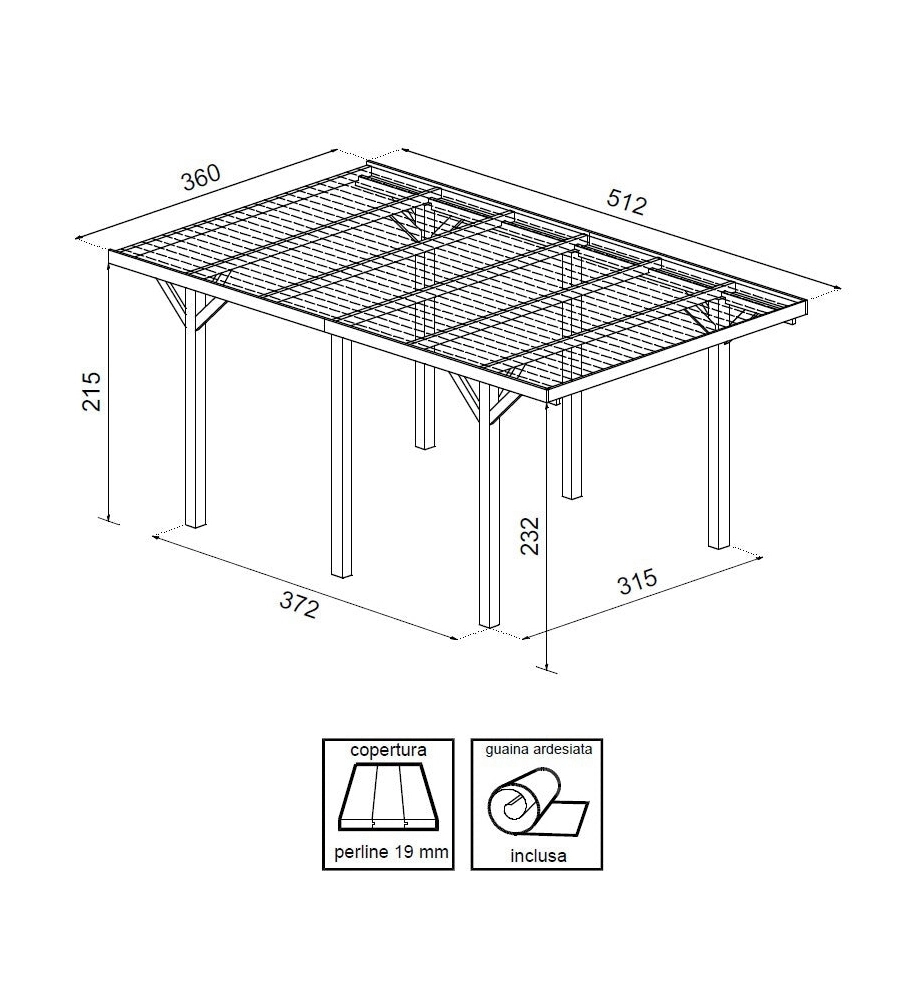 360

512

215

232

372

315

copertura

perline 19 mm

guaina ardesiata

inclusa